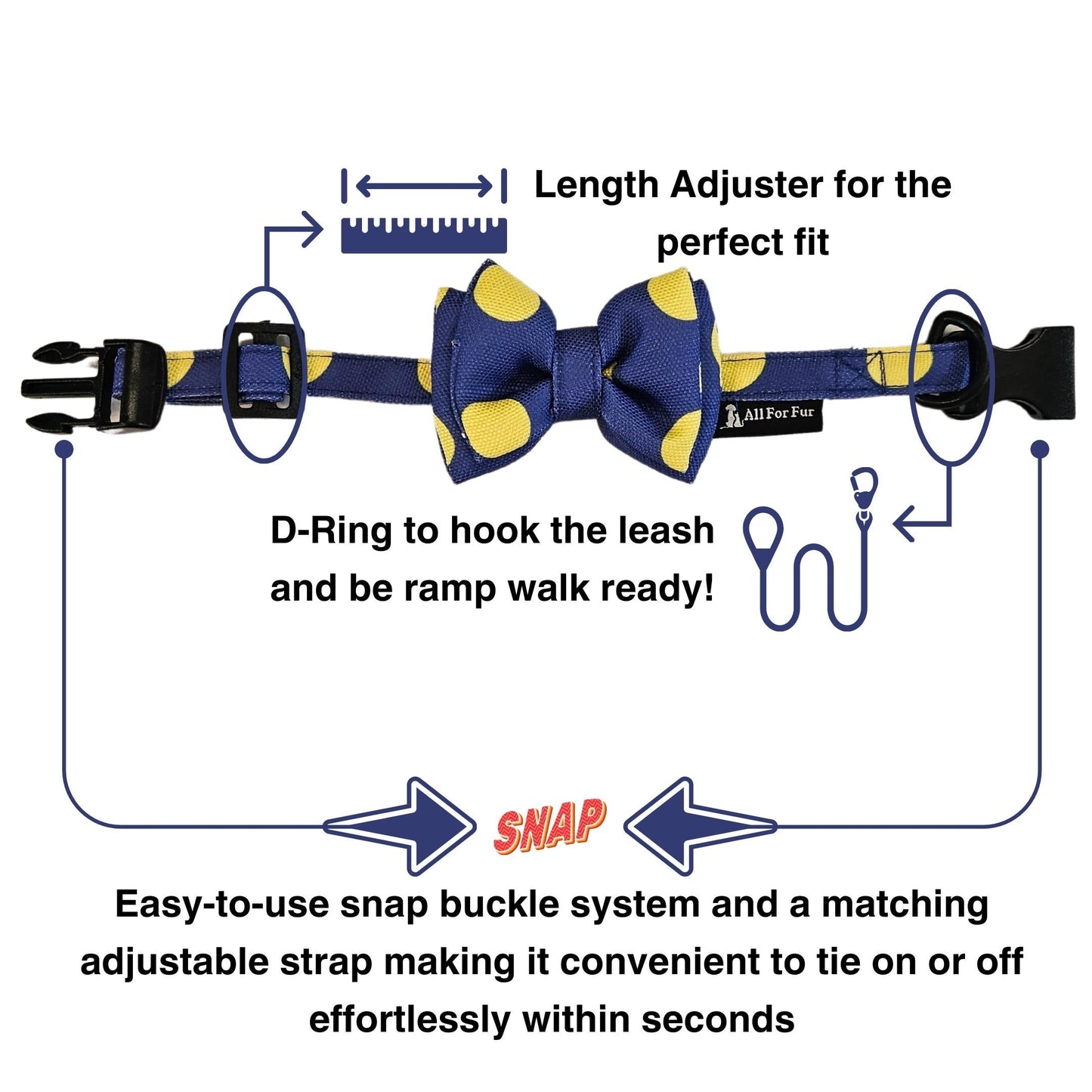 Length Adjuster for the perfect fit

All For Fur

D-Ring to hook the leash and be ramp walk ready!

SNAP

Easy-to-use snap buckle system and a matching adjustable strap making it convenient to tie on or off effortlessly within seconds