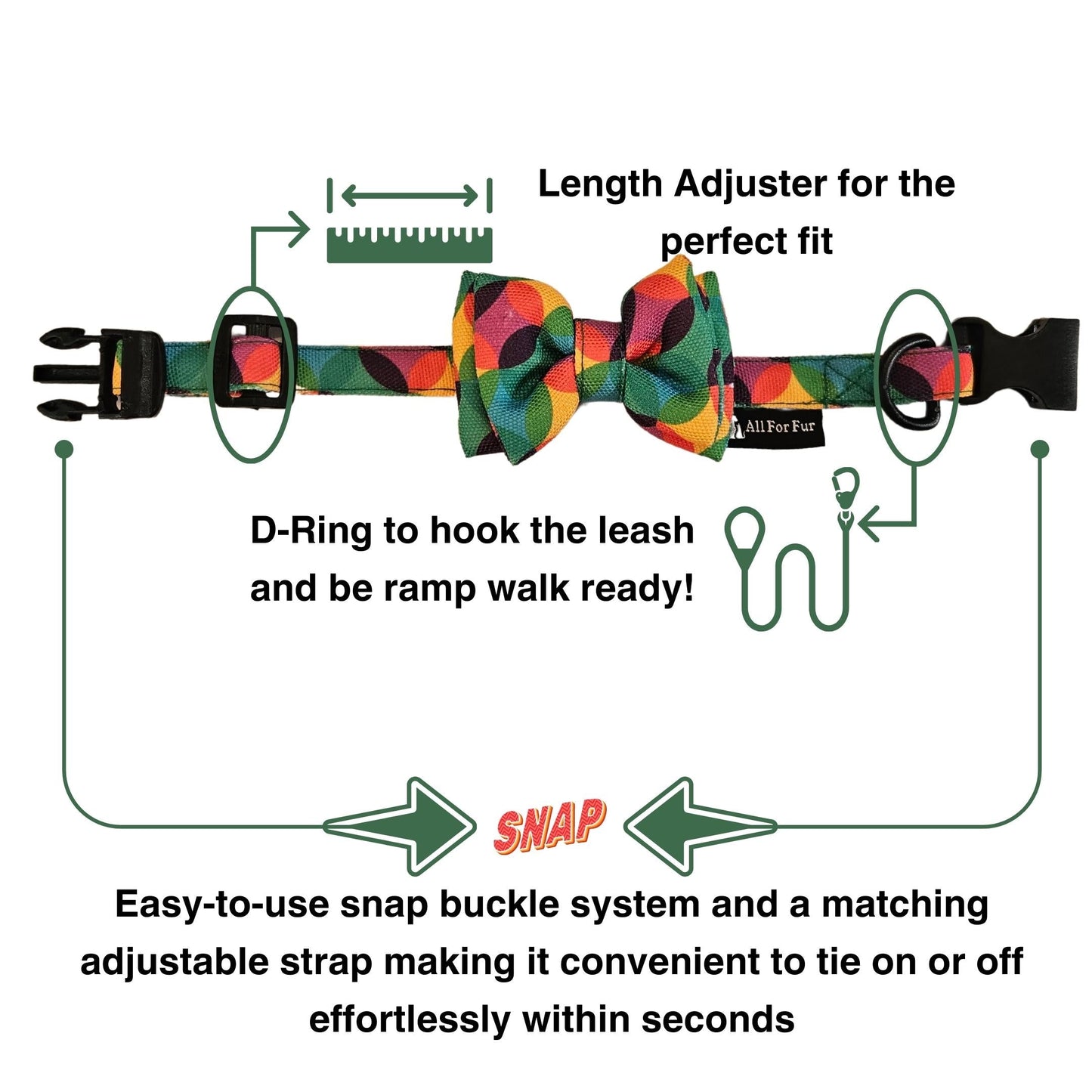 Length Adjuster for the perfect fit

All For Fur

D-Ring to hook the leash and be ramp walk ready!

SNAP

Easy-to-use snap buckle system and a matching adjustable strap making it convenient to tie on or off effortlessly within seconds