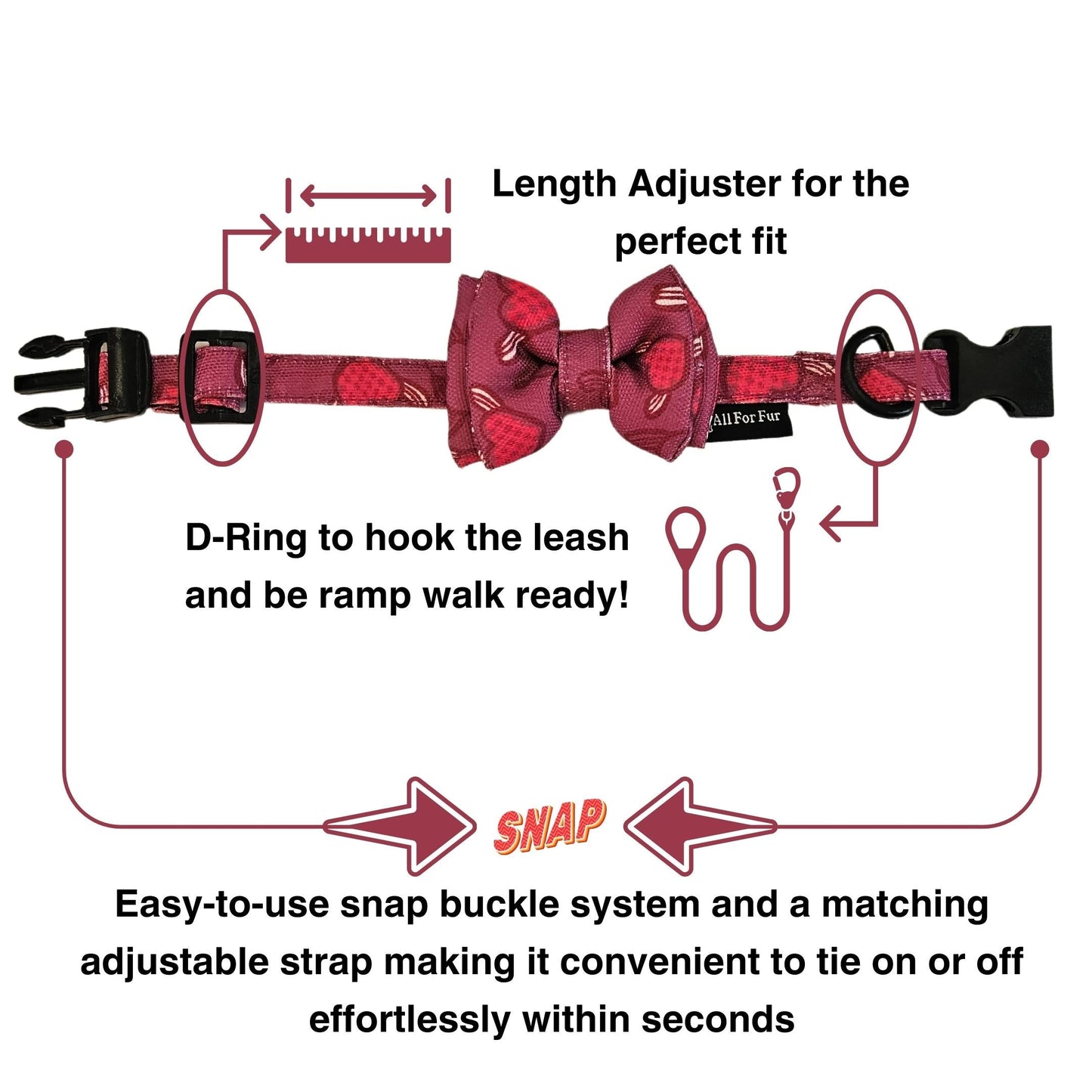 Length Adjuster for the perfect fit

All For Fur

D-Ring to hook the leash and be ramp walk ready!

SNAP

Easy-to-use snap buckle system and a matching adjustable strap making it convenient to tie on or off effortlessly within seconds