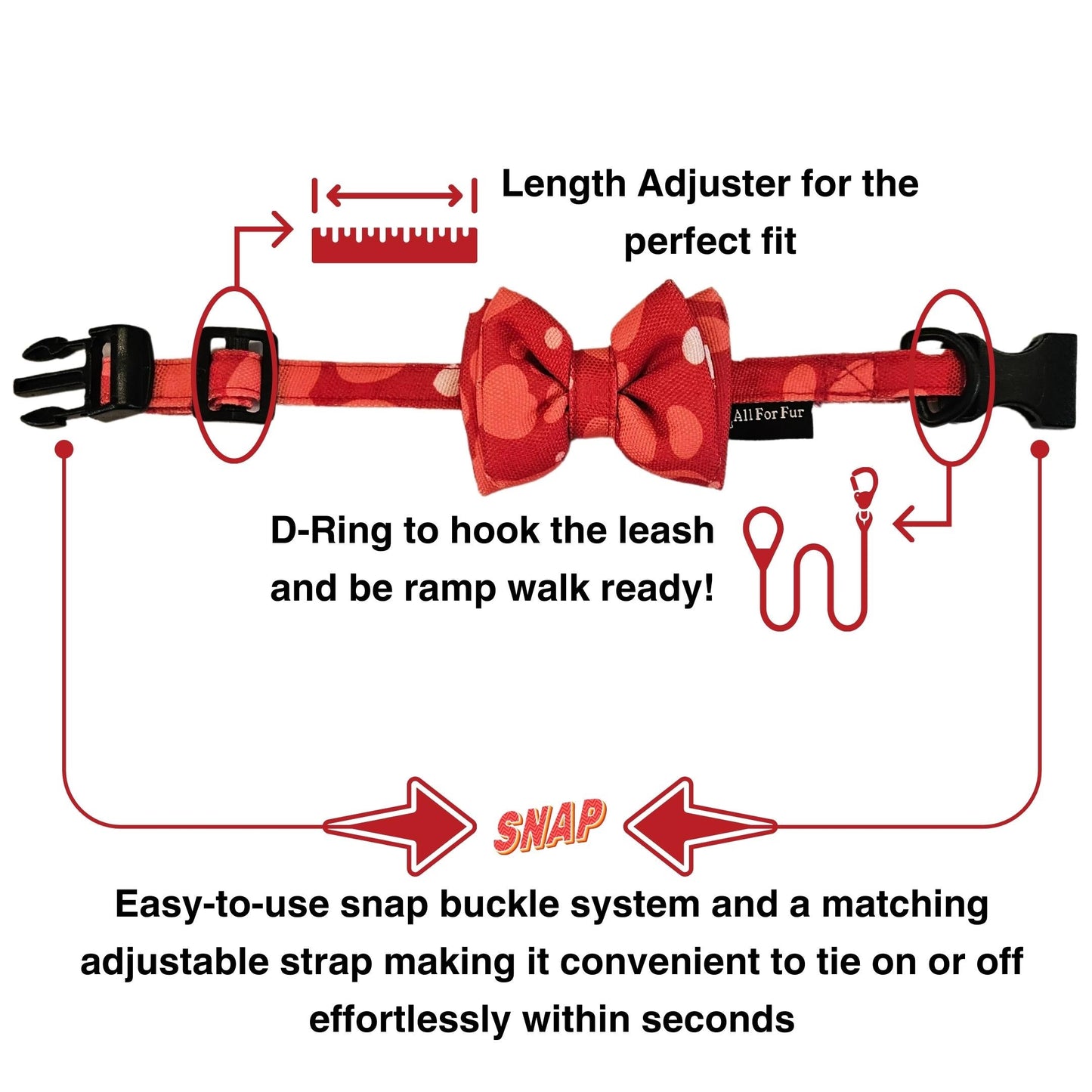 Length Adjuster for the perfect fit

All For Fur

D-Ring to hook the leash and be ramp walk ready!

SNAP

Easy-to-use snap buckle system and a matching adjustable strap making it convenient to tie on or off effortlessly within seconds