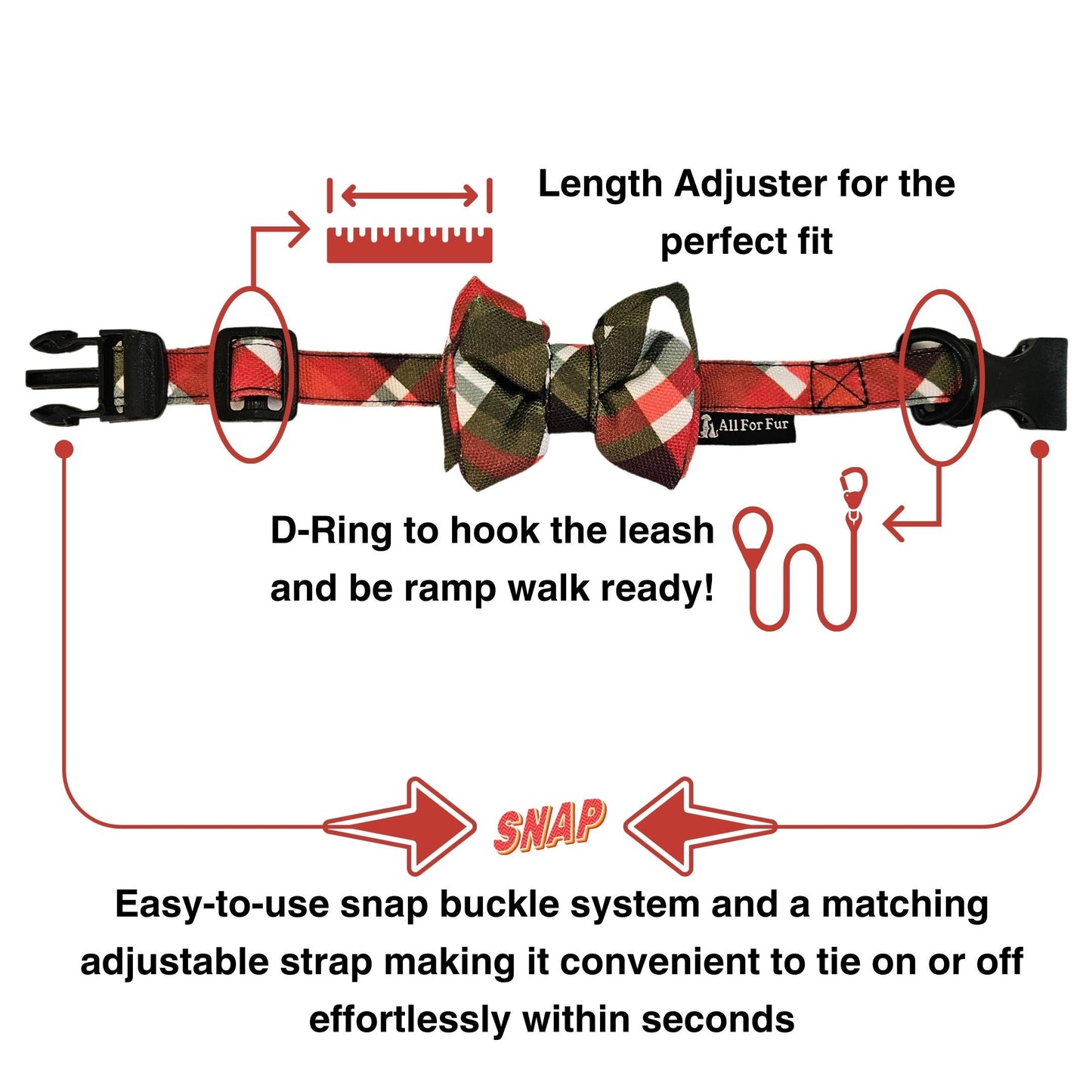 Length Adjuster for the perfect fit

All For Fur

D-Ring to hook the leash and be ramp walk ready!

SNAP

Easy-to-use snap buckle system and a matching adjustable strap making it convenient to tie on or off effortlessly within seconds