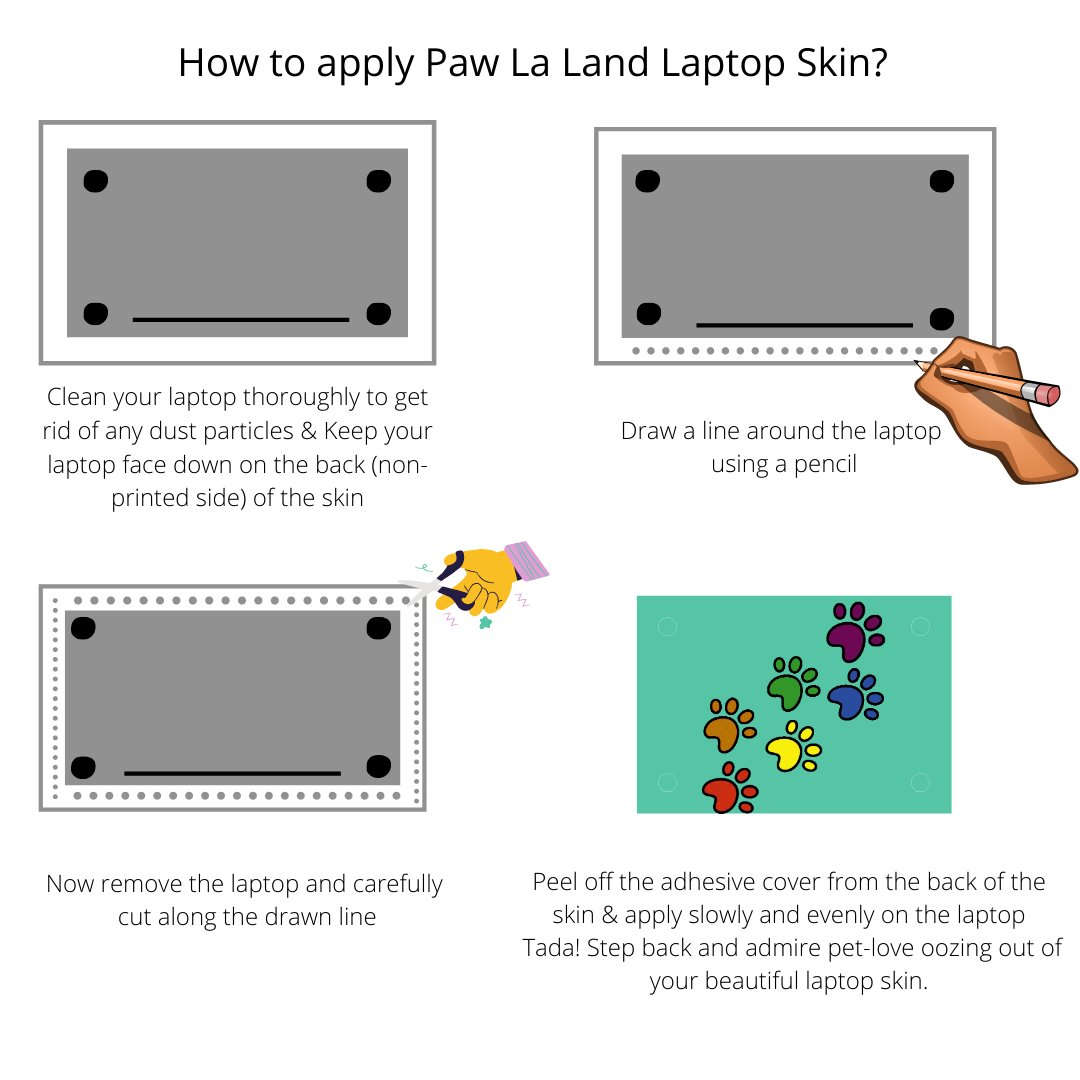 How to apply Paw La Land Laptop Skin?

Clean your laptop thoroughly to get rid of any dust particles & Keep your laptop face down on the back (non-printed side) of the skin

Draw a line around the laptop using a pencil

Now remove the laptop and carefully cut along the drawn line

Peel off the adhesive cover from the back of the skin & apply slowly and evenly on the laptop
Tada! Step back and admire pet-love oozing out of your beautiful laptop skin.